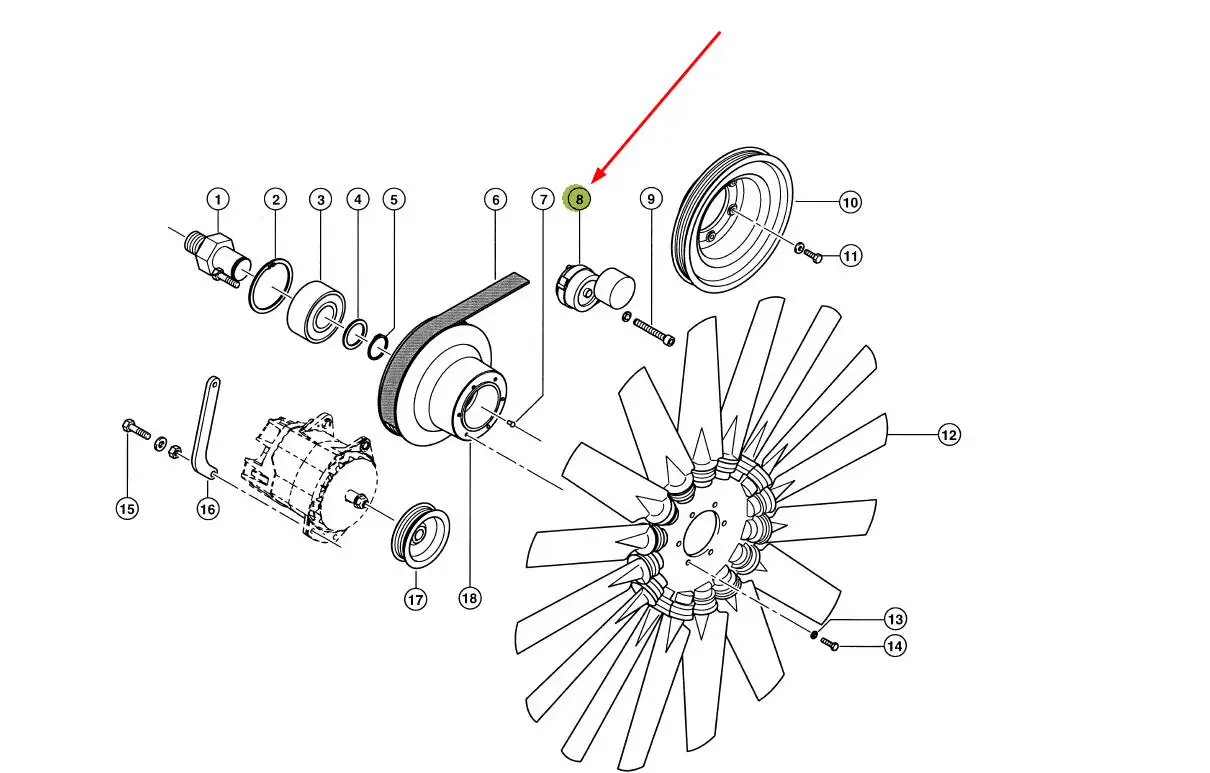 1
2
3
4
5
6
7
8
9
10
11
12
13
14
15
16
17
18