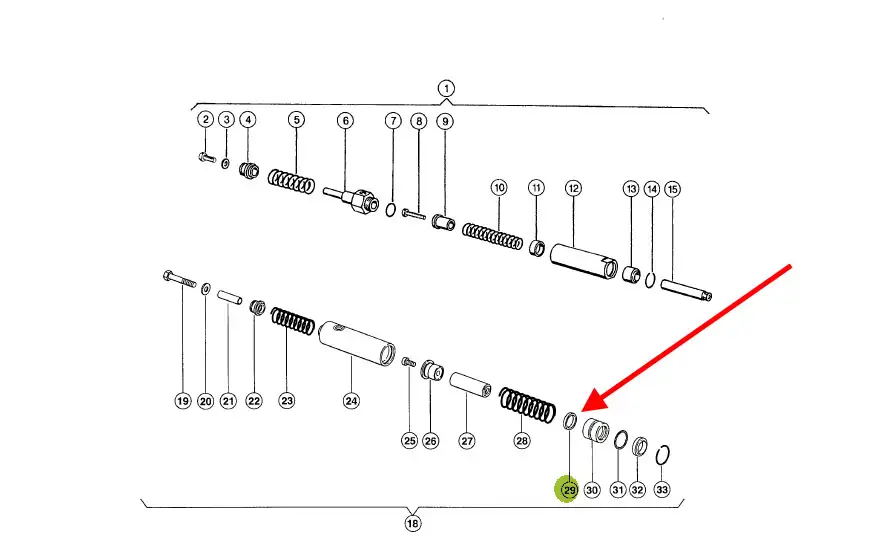 1
2 3 4 5 6 7 8 9
10 11 12 13 14 15
19 20 21 22 23 24
25 26 27 28
29 30 31 32 33
18