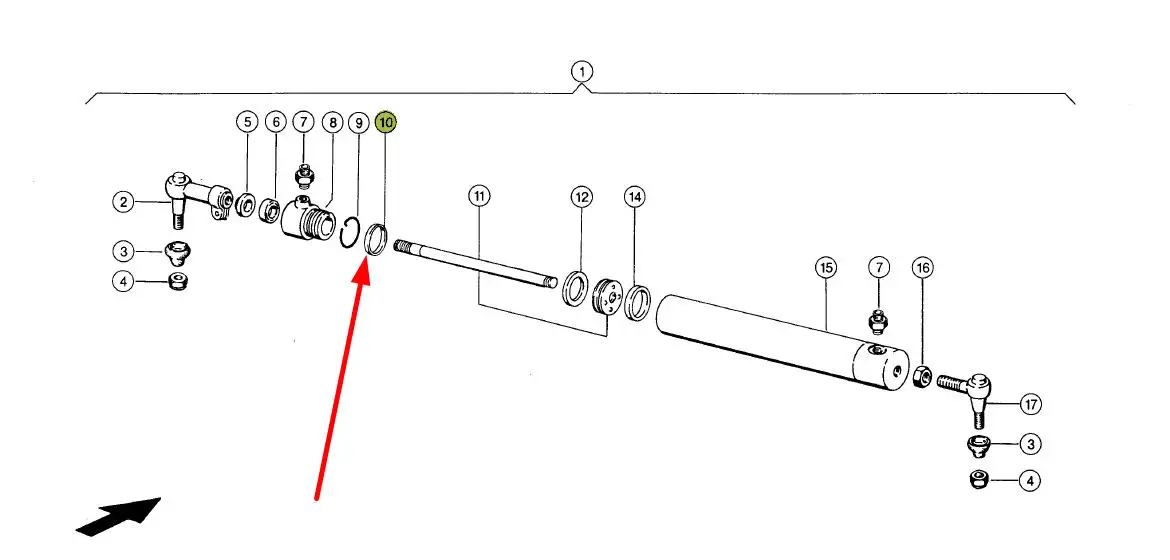 1
5 6 7 8 9 10
2
3
4
11
12
14
15
7
16
17
3
4