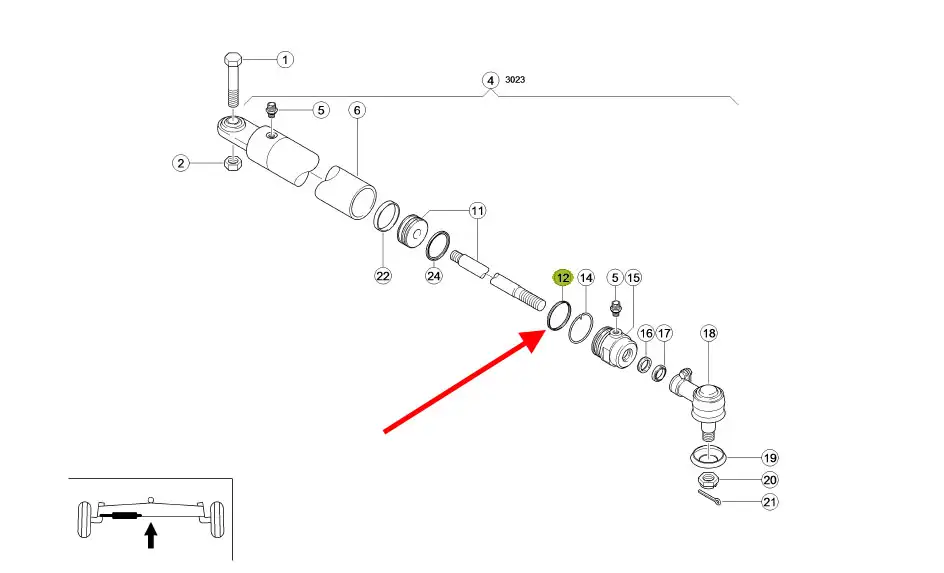 1
4 3023
5
6
2
11
22
24
12
14
5
15
16
17
18
19
20
21