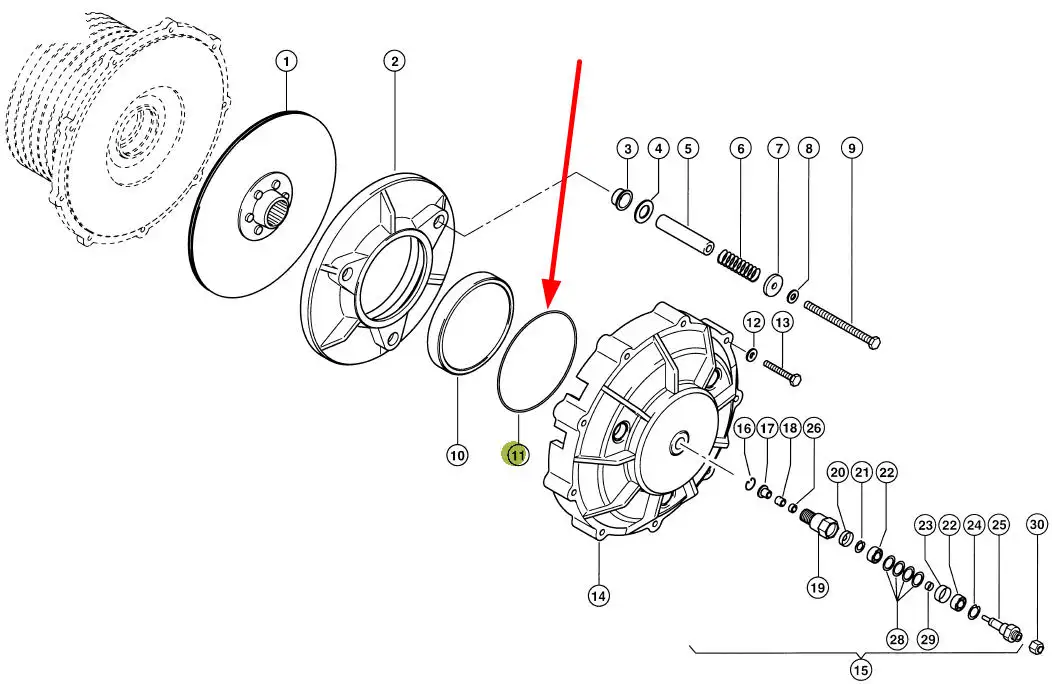 1
2
3
4
5
6
7
8
9
12
13
10
11
16
17
18
26
20
21
22
23
22
24
25
30
14
19
28
29
15