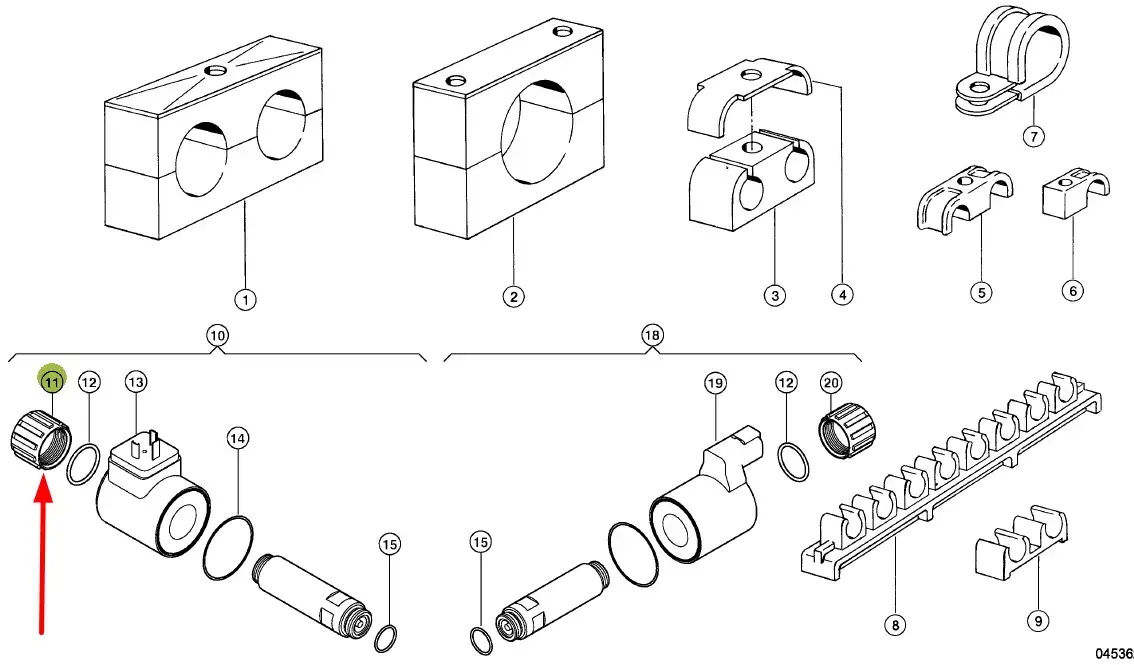 1
2
3
4
7
5
6
10
18
11
12
13
14
15
19
12
20
15
8
9
04536