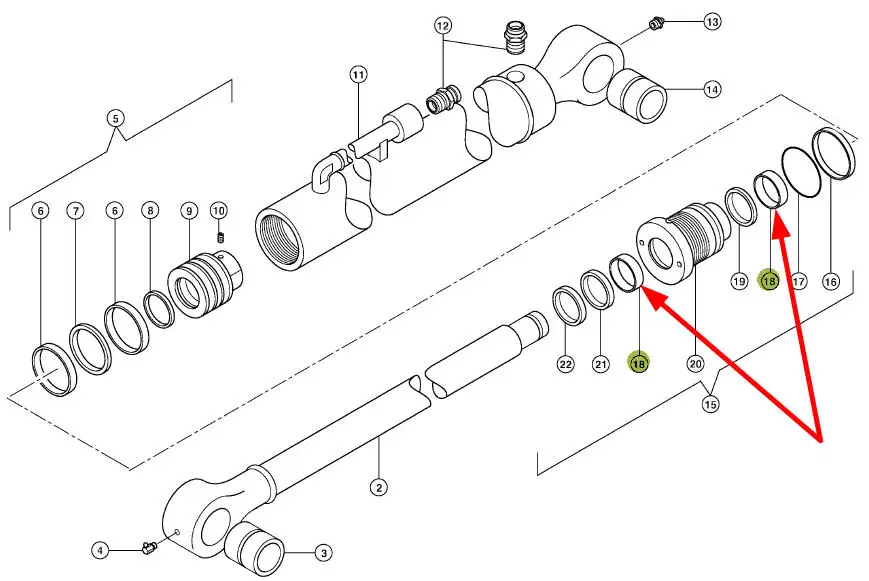 12
13
11
14
5
6
7
6
8
9
10
19
18
17
16
22
21
18
20
15
2
4
3