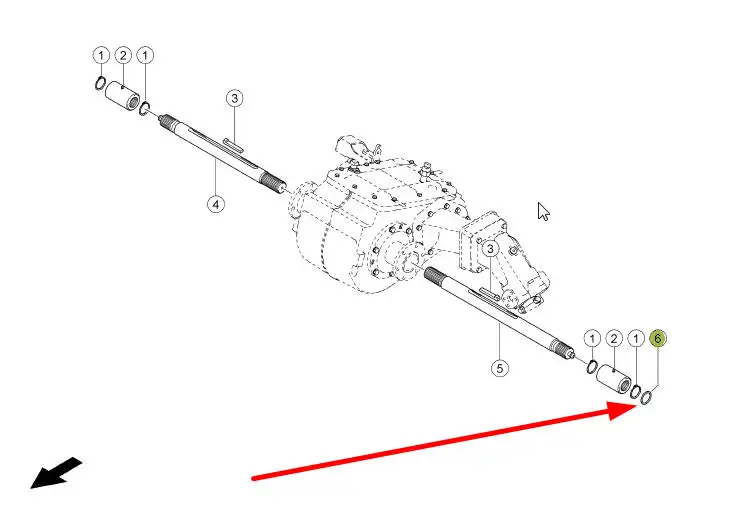 1
2
1
3
4
3
5
1
2
1
6