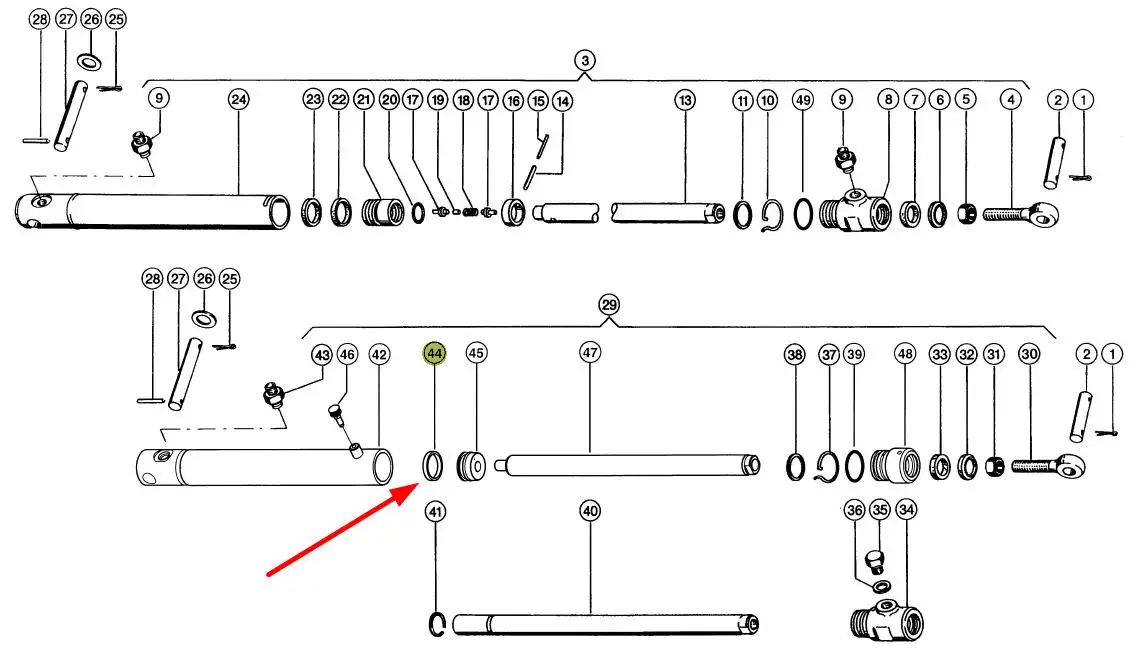 28 27 26 25
3
9 24 23 22 21 20 17 19 18 17 16 15 14 13 11 10 49 9 8 7 6 5 4 2 1
28 27 26 25
29
43 46 42 44 45 47 38 37 39 48 33 32 31 30 2 1
41 40 36 35 34