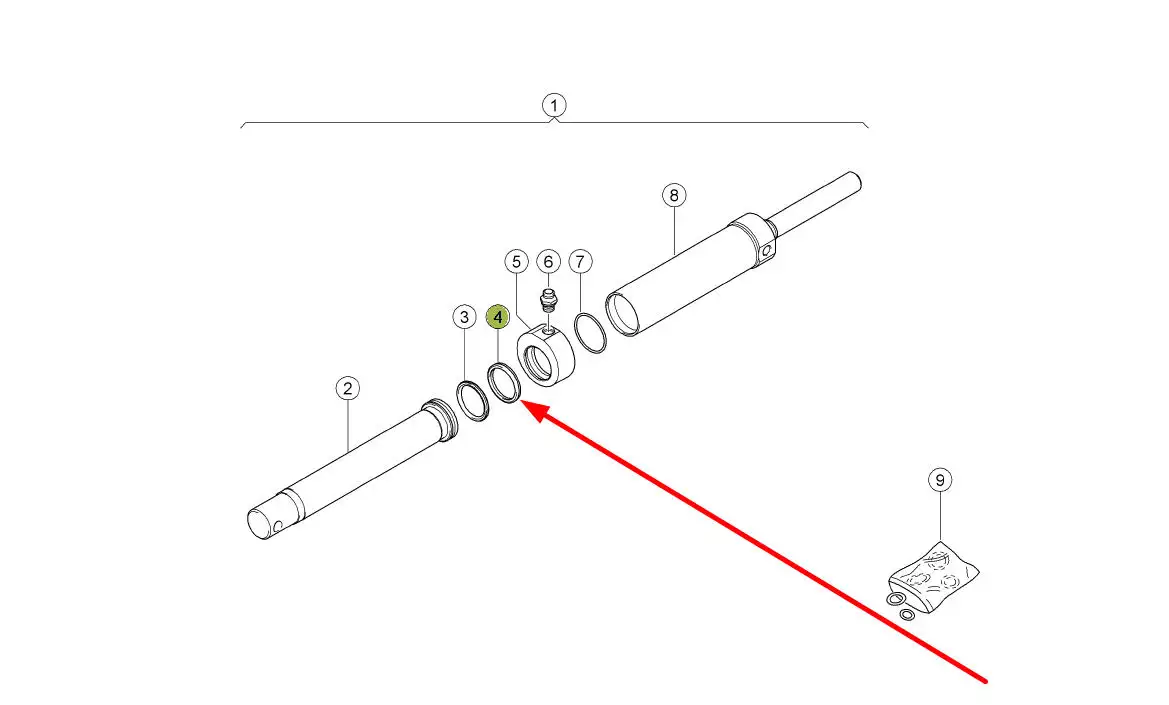 1
8
5
6
7
3
4
2
9