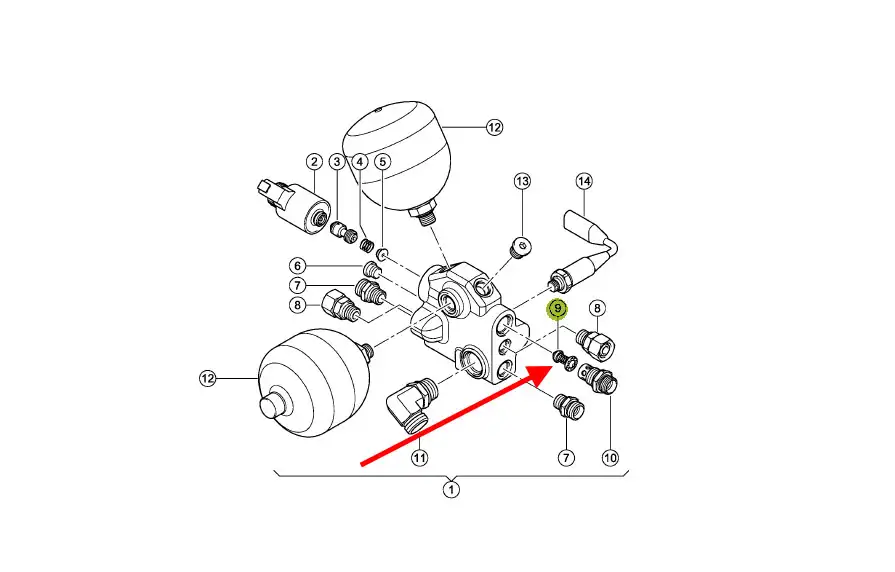 12
2
3
4
5
13
14
6
7
8
9
8
12
11
7
10
1