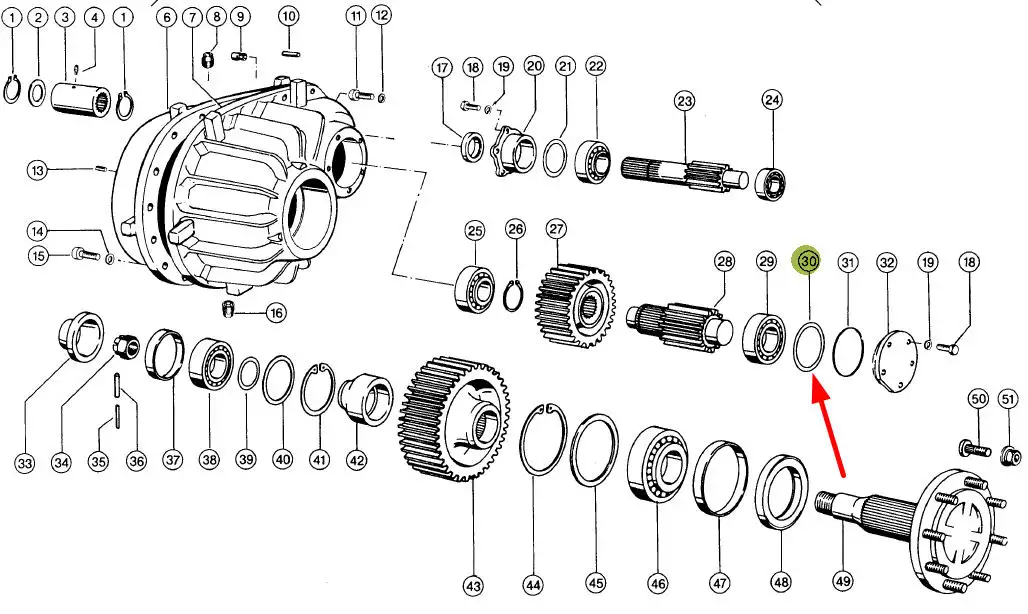 1 2 3 4 1 6 7 8 9 10 11 12
17 18 19 20 21 22 23 24
13
14
15
16
25 26 27 28 29 30 31 32 19 18
50 51
33 34 35 36 37 38 39 40 41 42 43 44 45 46 47 48 49