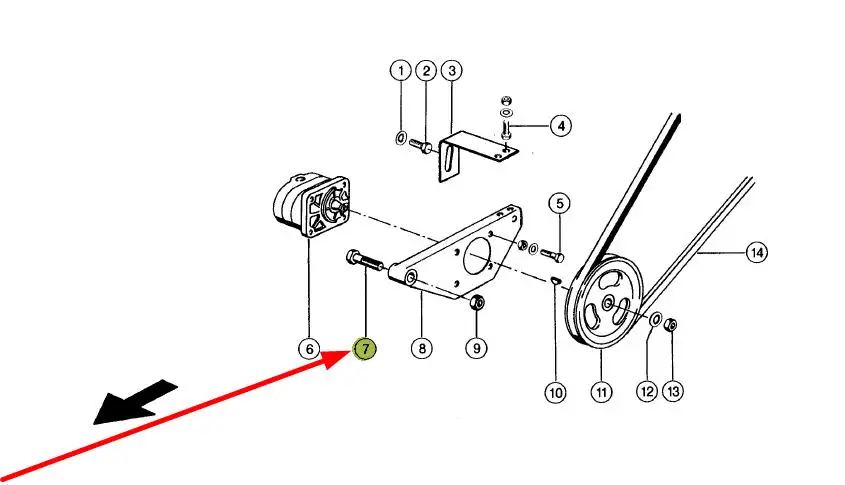 1
2
3
4
5
14
6
7
8
9
10
11
12
13