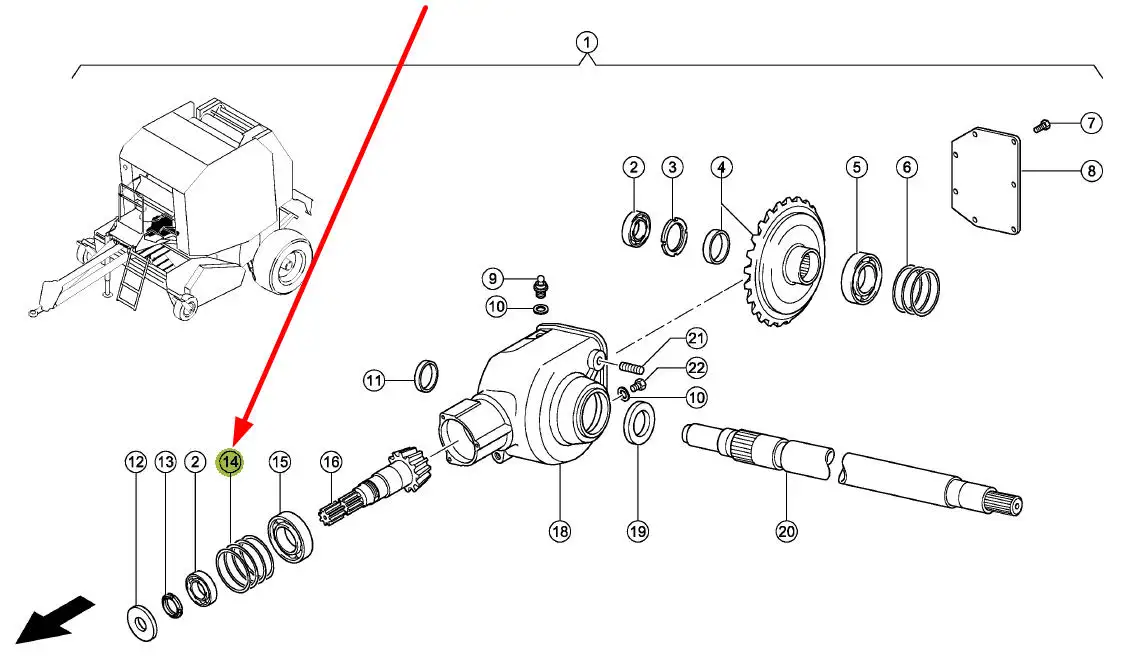 1
7
8
2
3
4
5
6
9
10
21
22
10
11
12
13
2
14
15
16
18
19
20