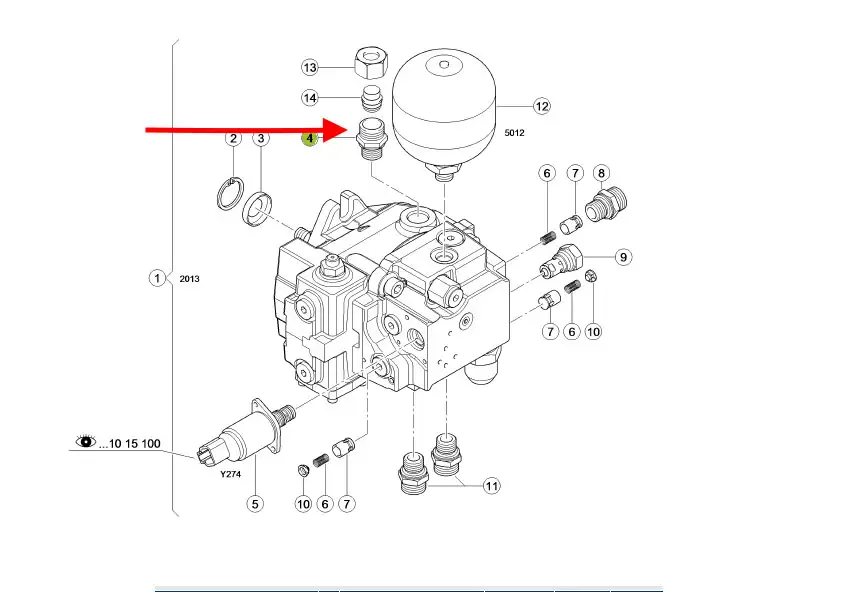 13
14
12
5012
2
3
4
6
7
8
9
1
2013
7
6
10
...10 15 100
Y274
5
10
6
7
11