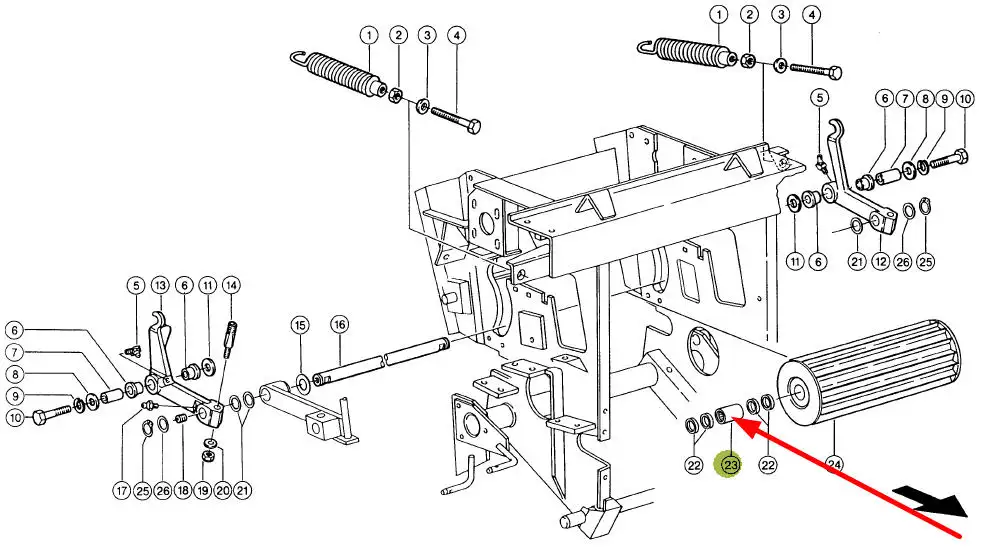 1
2
3
4
1
2
3
4
5
6
7
8
9
10
11
6
21
12
26
25
5
13
6
11
14
6
7
8
9
10
15
16
17
25
26
18
19
20
21
22
23
22
24