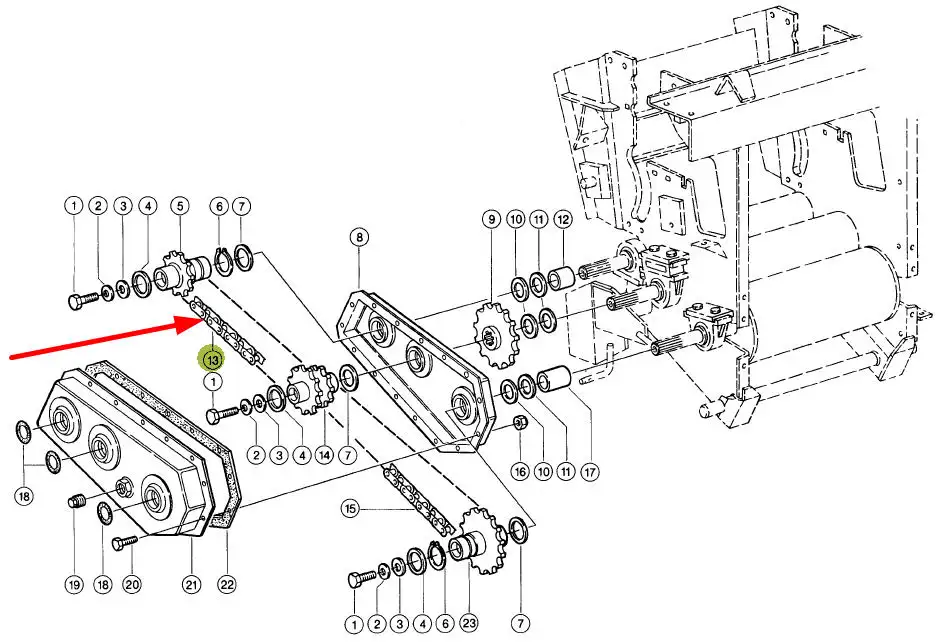 1 2 3 4 5 6 7 8 9 10 11 12 13 1 2 3 4 14 7 16 10 11 17 18 15 19 18 20 21 22 1 2 3 4 6 23 7