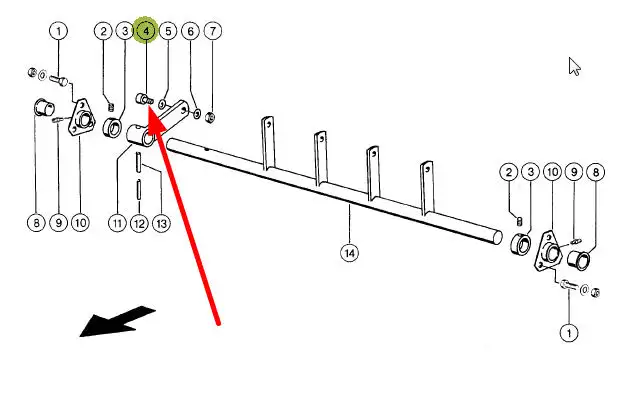 1
2
3
4
5
6
7
8
9
10
11
12
13
14
2
3
10
9
8
1