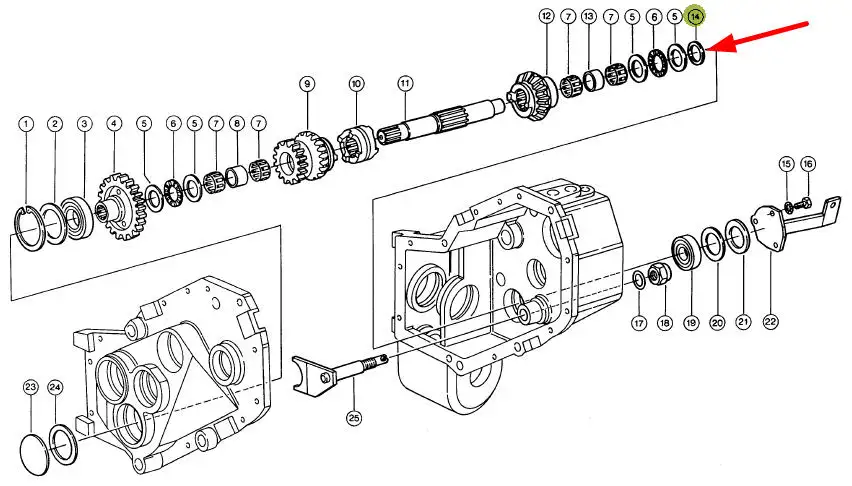 12 7 13 7 5 6 5 14

9 10 11

1 2 3 4 5 6 5 7 8 7

15 16

17 18 19 20 21 22

23 24

25