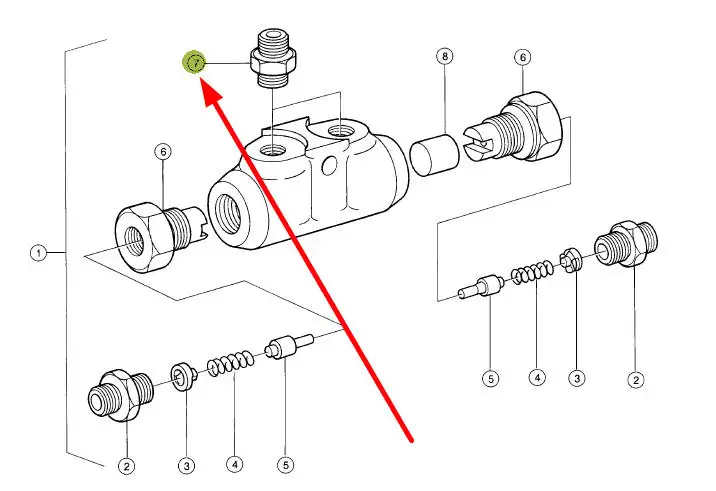 7
8
6
6
1
5
4
3
2
2
3
4
5