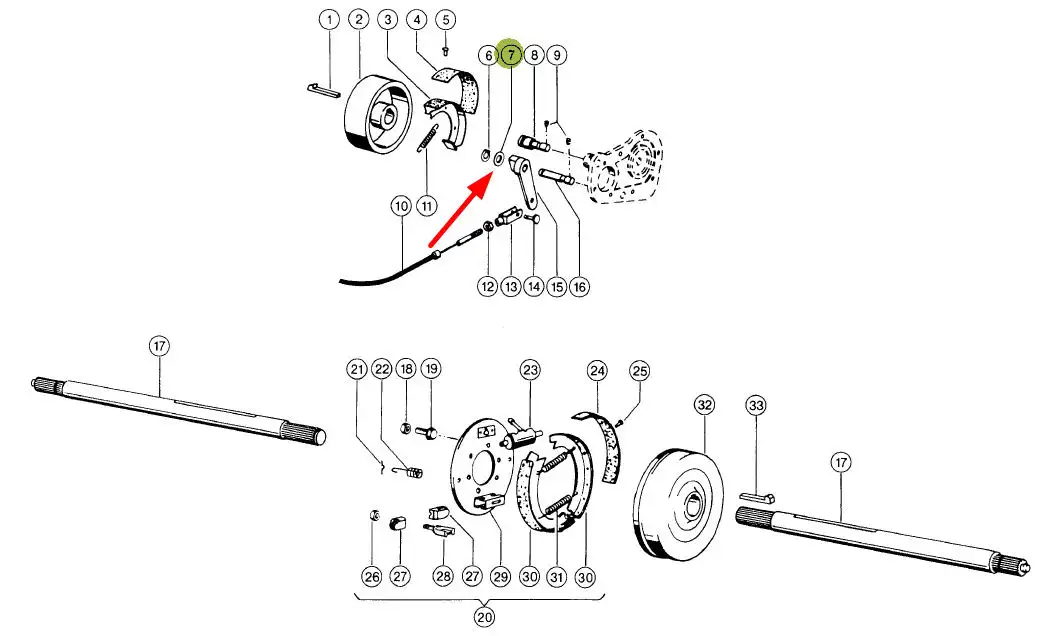 1 2 3 4 5
6 7 8 9
10 11
12 13 14 15 16
17
21 22 18 19 23 24 25 32 33 17
26 27 28 27 29 30 31 30
20