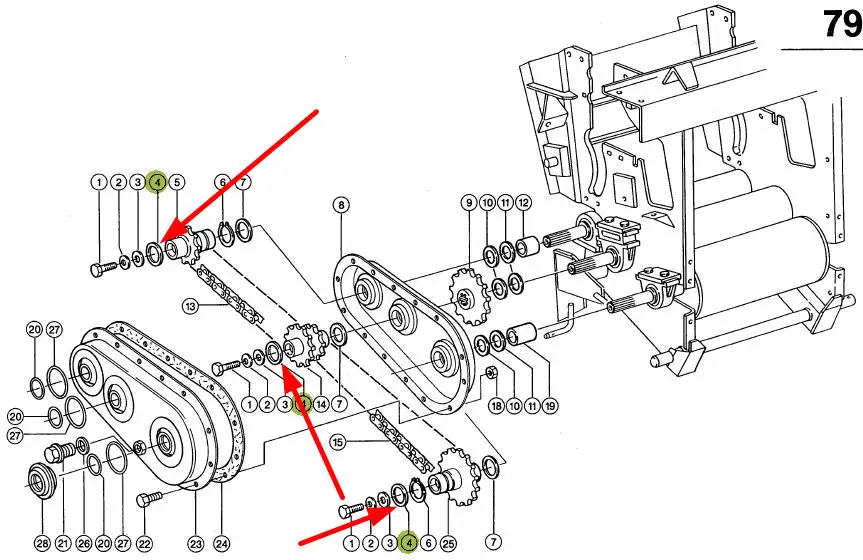 79

1 2 3 4 5 6 7

8

9 10 11 12

13

20 27

20

27

1 2 3 4 14 7

18 10 11 19

15

28 21 26 20 27 22 23 24

1 2 3 4 6 25 7