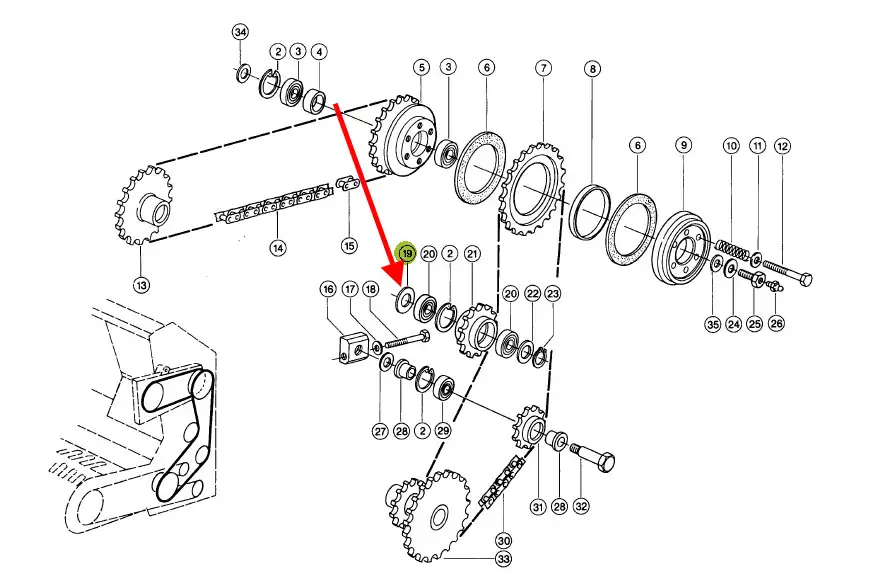 34
2
3
4
5
3
6
7
8
6
9
10
11
12
13
14
15
19
20
2
21
16
17
18
20
22
23
35
24
25
26
27
28
2
29
31
28
32
30
33