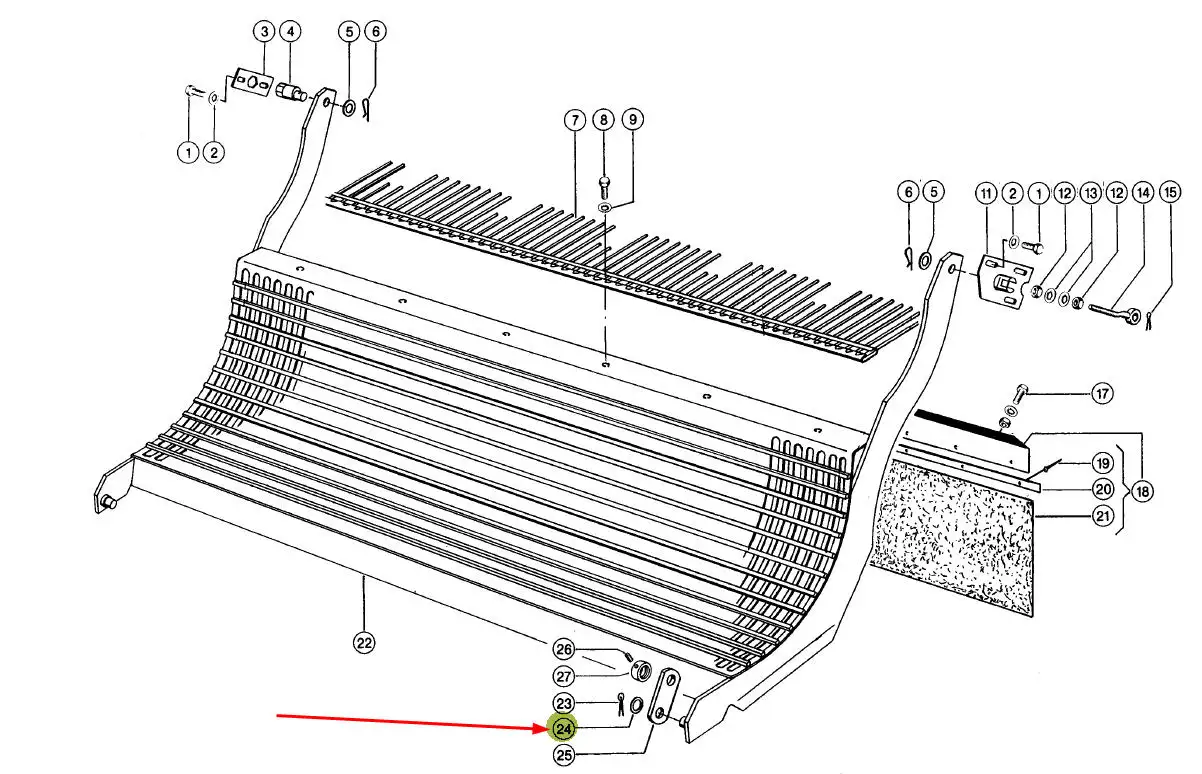 3
4
5
6
1
2
7
8
9
6
5
11
2
1
12
13
12
14
15
17
19
20
18
21
22
26
27
23
24
25