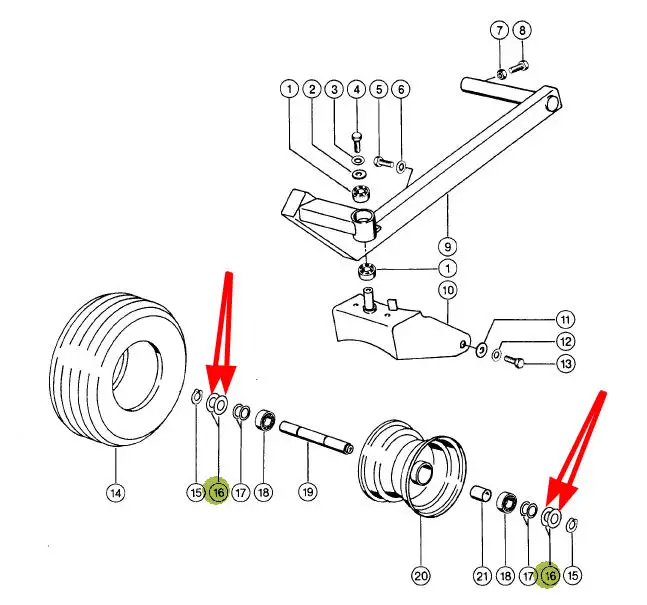 7 8
1 2 3 4 5 6
9
1
10
11
12
13
14
15 16 17 18
19
20
21 18 17 16 15