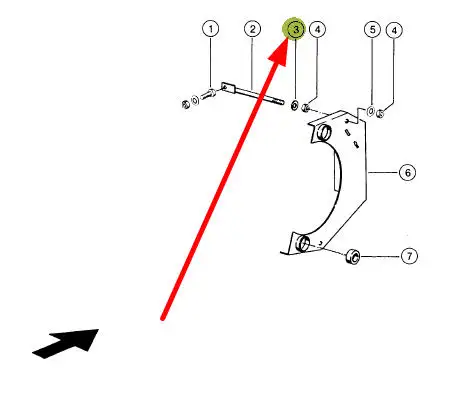 1
2
3
4
5
4
6
7