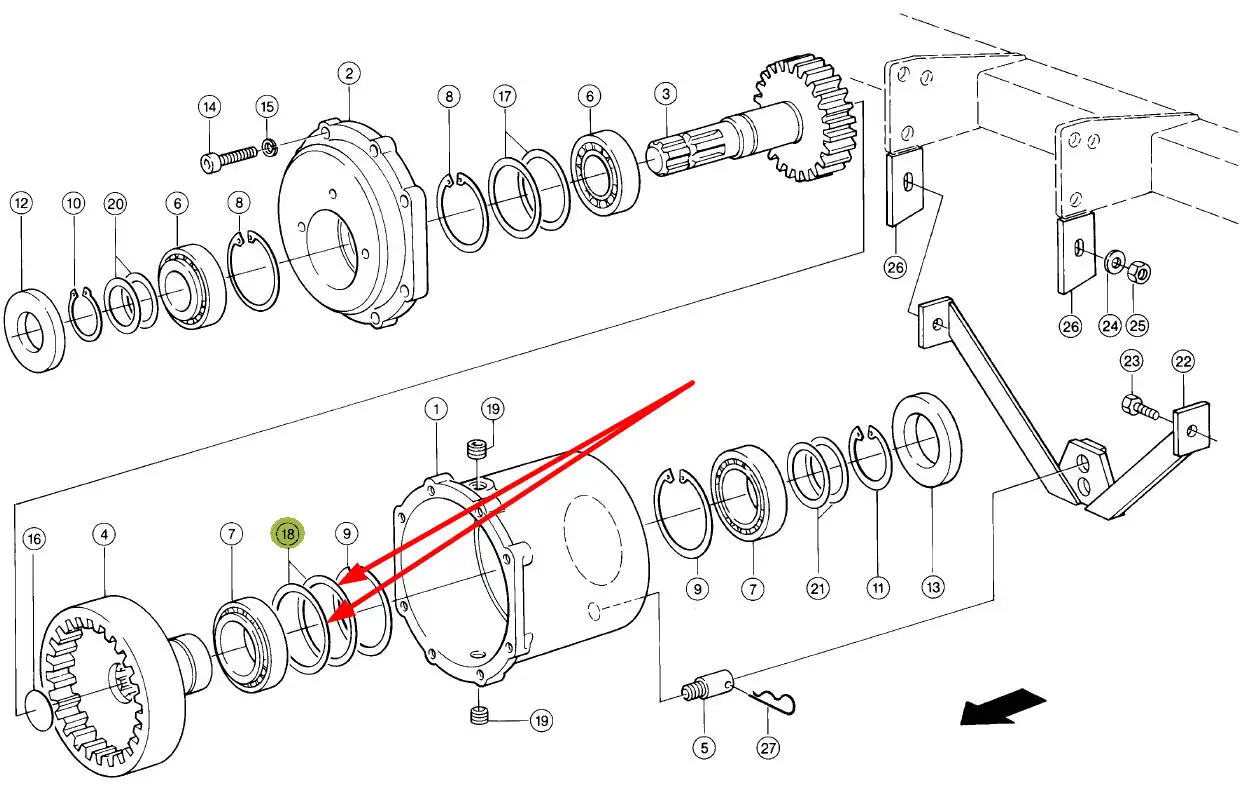 14
15
2
8
17
6
3
12
10
20
6
8
26
26
24
25
23
22
1
19
16
4
7
18
9
9
7
21
11
13
19
5
27