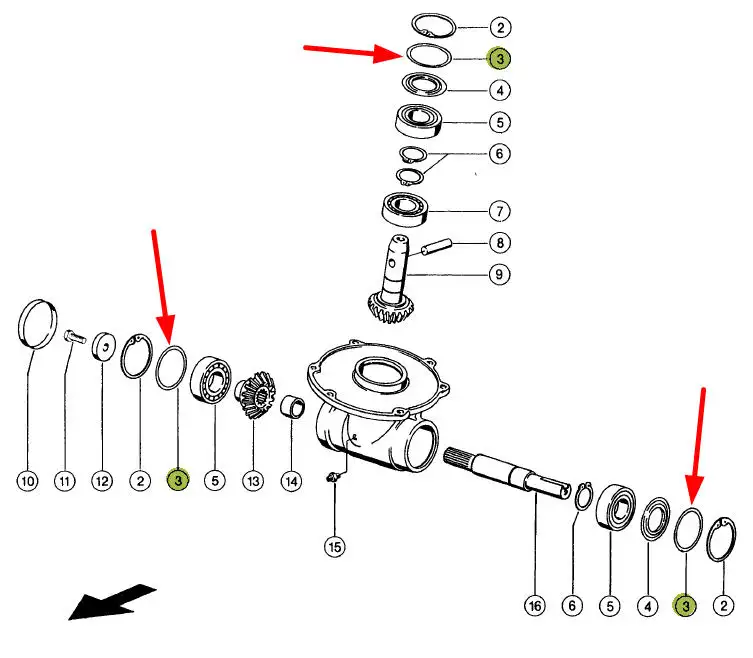 2
3
4
5
6
7
8
9
10
11
12
2
3
5
13
14
15
16
6
5
4
3
2