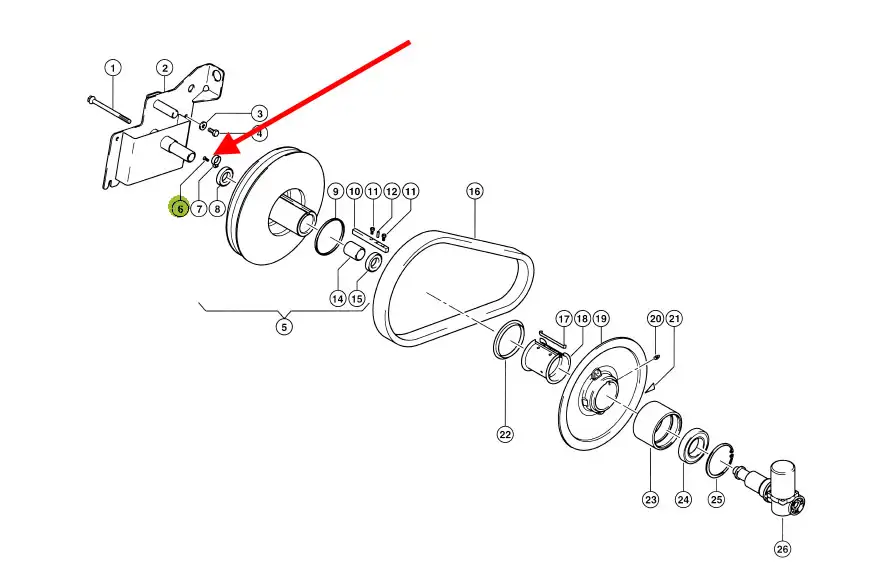 1 2 3 4 6 7 8 9 10 11 12 11 16 14 15 5 17 18 19 20 21 22 23 24 25 26