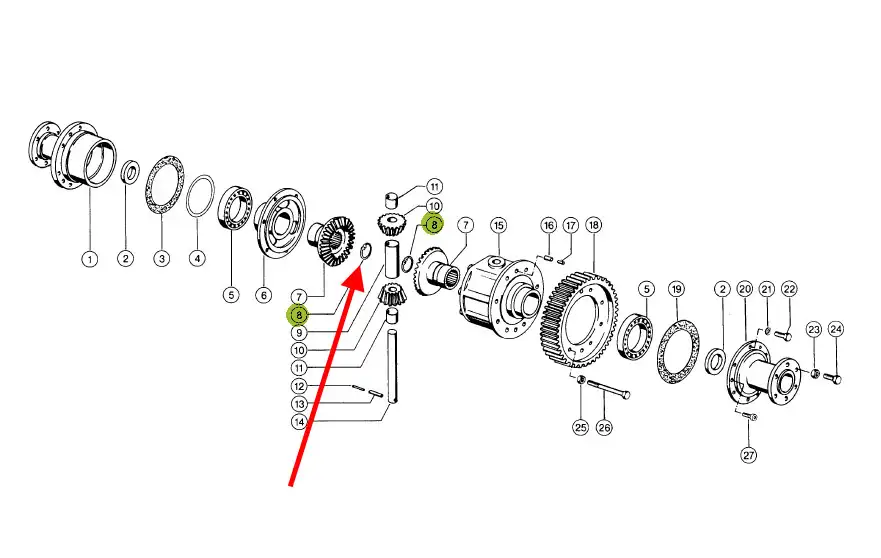 1
2
3
4
5
6
7
8
9
10
11
12
13
14
11
10
8
7
15
16
17
18
5
19
2
20
21
22
23
24
25
26
27