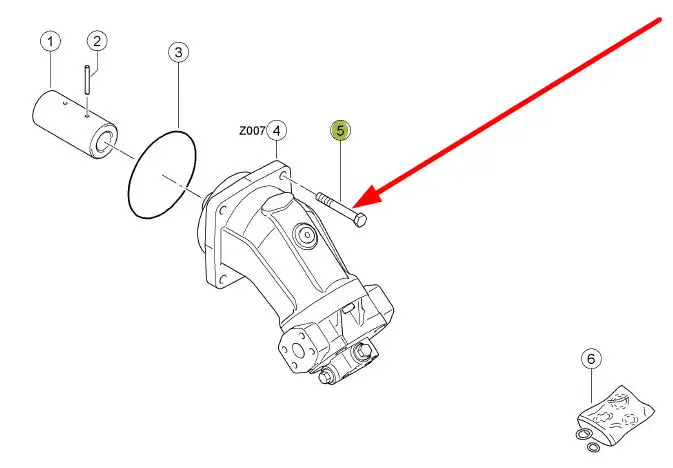 1
2
3
Z007
4
5
6