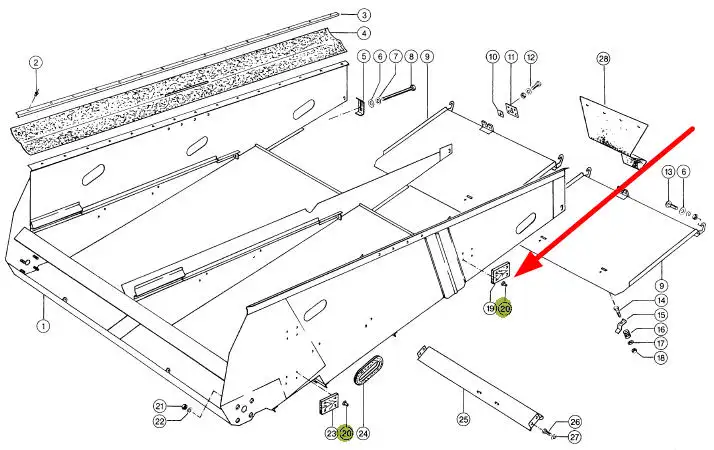 3
4
2
5
6
7
8
9
10
11
12
28
13
6
9
14
15
16
17
18
19
20
1
21
22
23
20
24
25
26
27