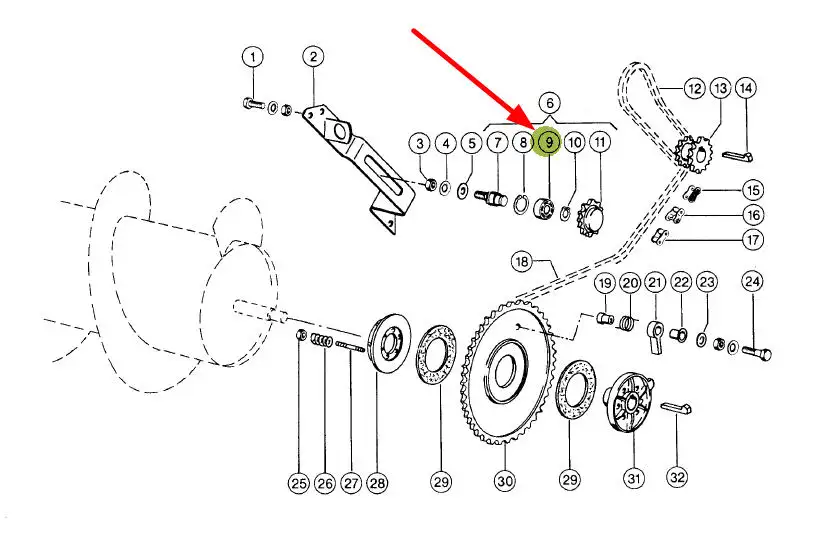 1 2 6 12 13 14
3 4 5 7 8 9 10 11
15
16
17
18
19 20 21 22 23 24
25 26 27 28 29 30 29 31 32