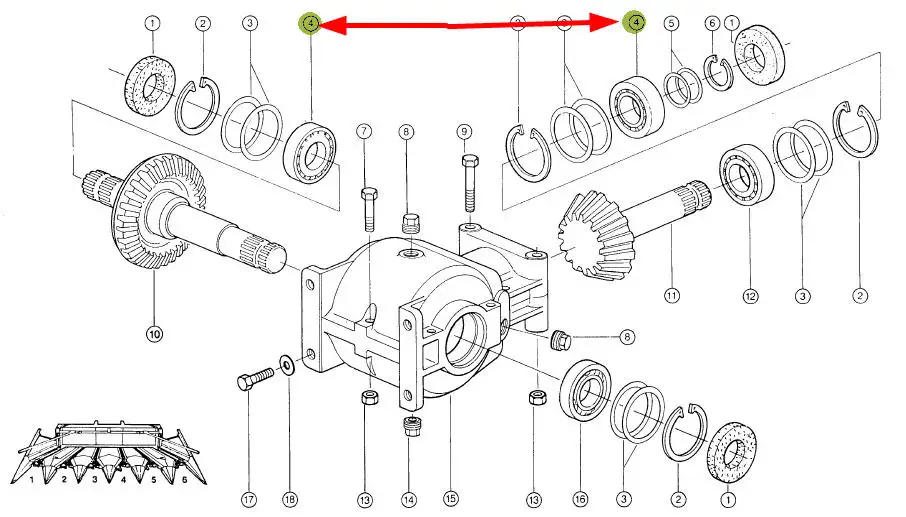 1 2 3 4 2 3 4 5 6 1
7 8 9
10 11 12 3 2
8
17 18 13 14 15 13 16 3 2 1
1 2 3 4 5 6