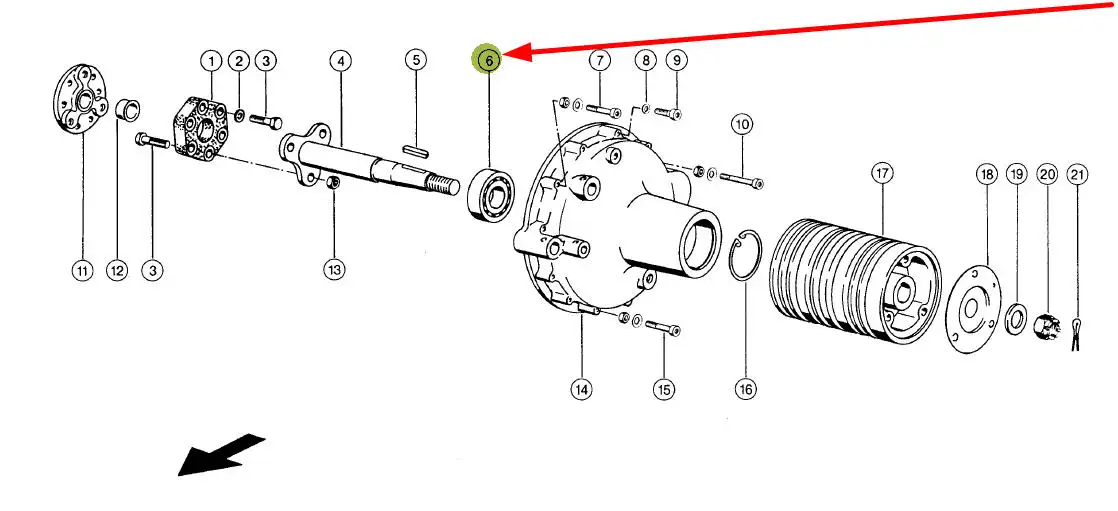 1 2 3 4 5 6 7 8 9
10
17 18 19 20 21
11 12 3 13
14 15 16