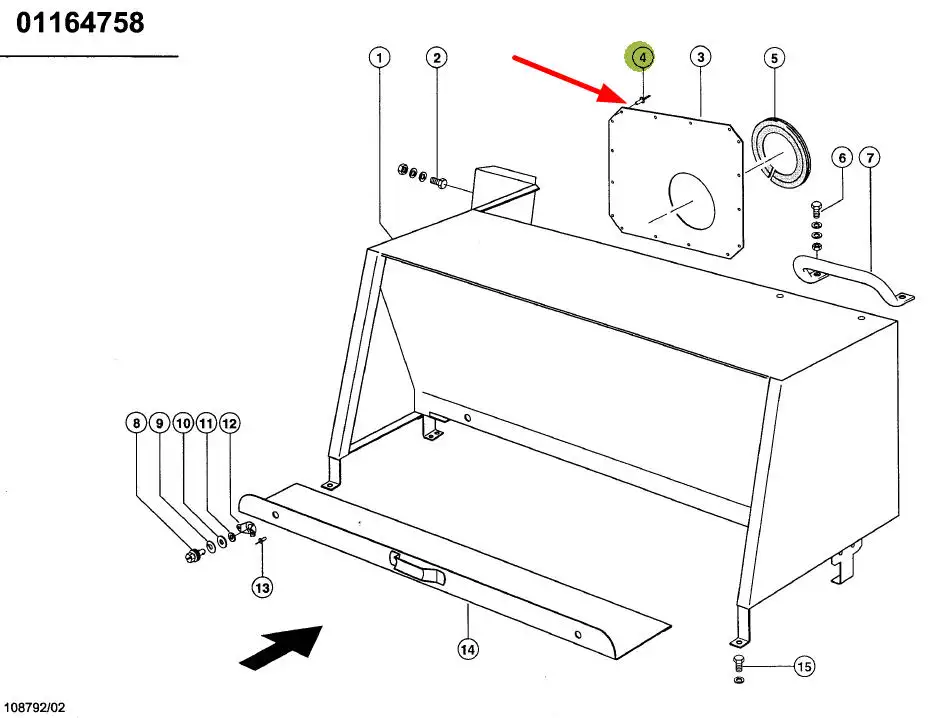 01164758

1
2
4
3
5
6
7
8
9
10
11
12
13
14
15

108792/02