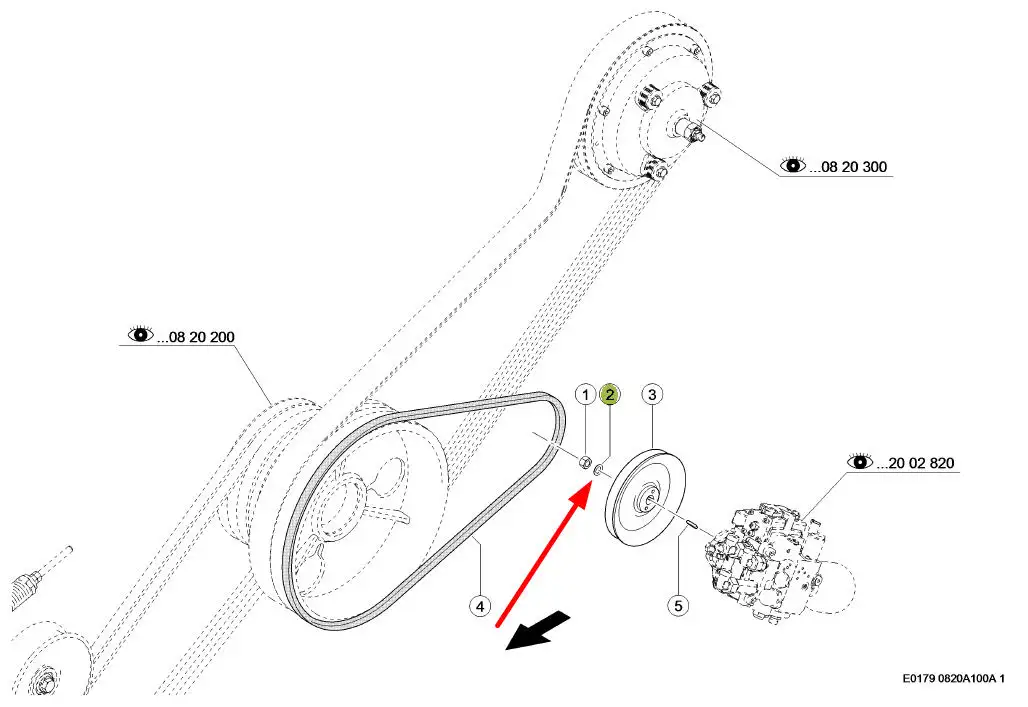 ...08 20 300

...08 20 200

1 2 3

...20 02 820

4 5

E0179 0820A100A 1