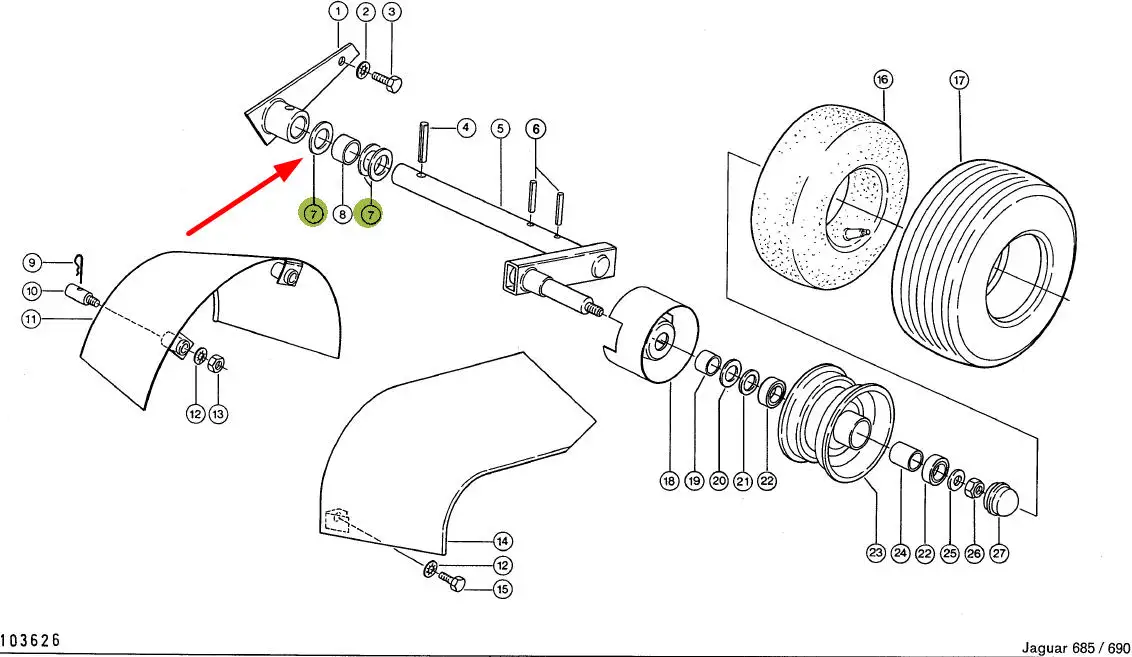 1
2
3
4
5
6
7
8
7
9
10
11
12
13
16
17
18
19
20
21
22
23
24
22
25
26
27
14
12
15
103626
Jaguar 685 / 690