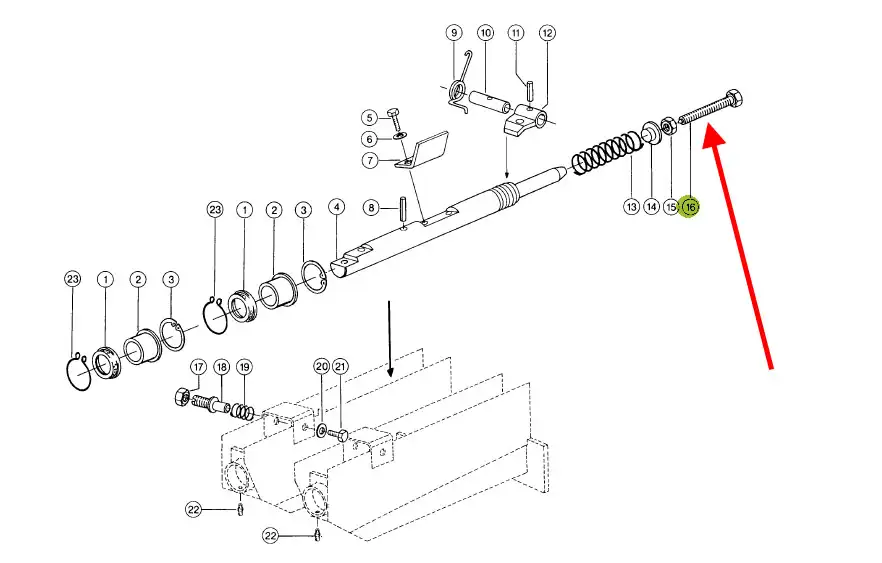 9
10
11
12
5
6
7
8
13
14
15
16
23
1
2
3
4
23
1
2
3
17
18
19
20
21
22
22