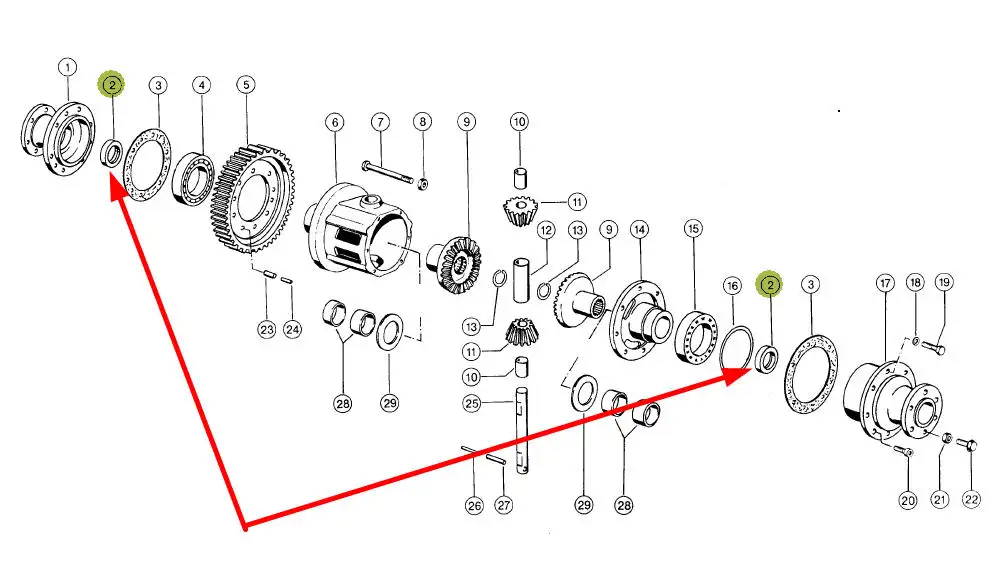 1
2
3
4
5
6
7
8
9
10
11
12
13
9
14
15
16
2
3
17
18
19
23
24
28
29
13
11
10
25
26
27
29
28
20
21
22