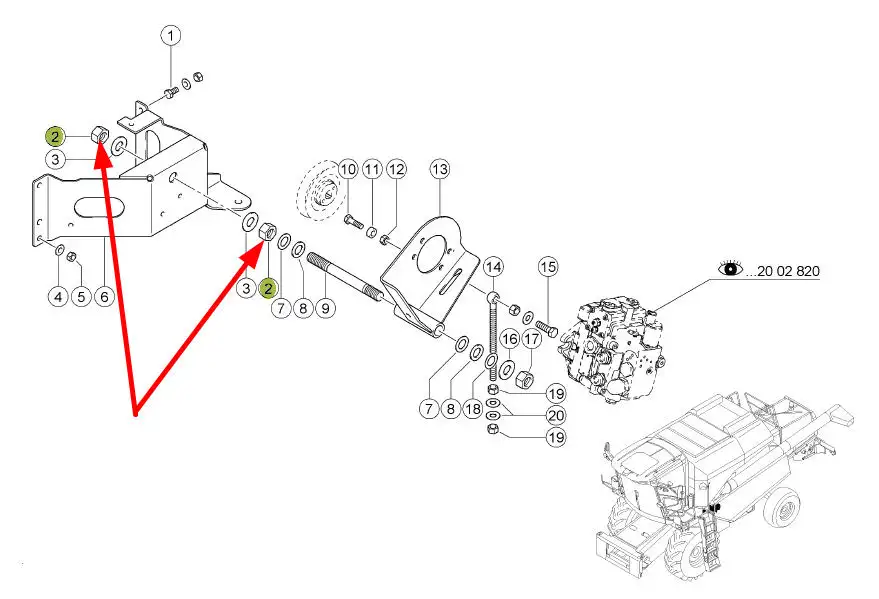 1
2
3
4
5
6
3
2
7
8
9
10
11
12
13
14
15
...20 02 820
16
17
7
8
18
19
20
19