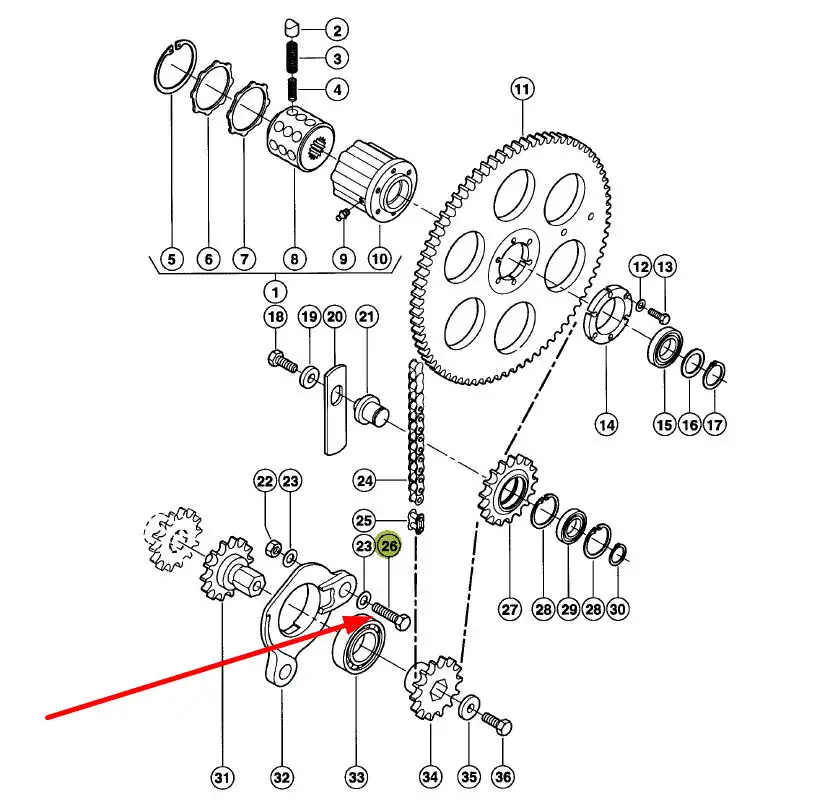 2
3
4
11
5
6
7
8
9
10
1
12
13
18
19
20
21
14
15
16
17
22
23
24
25
23
26
27
28
29
28
30
31
32
33
34
35
36