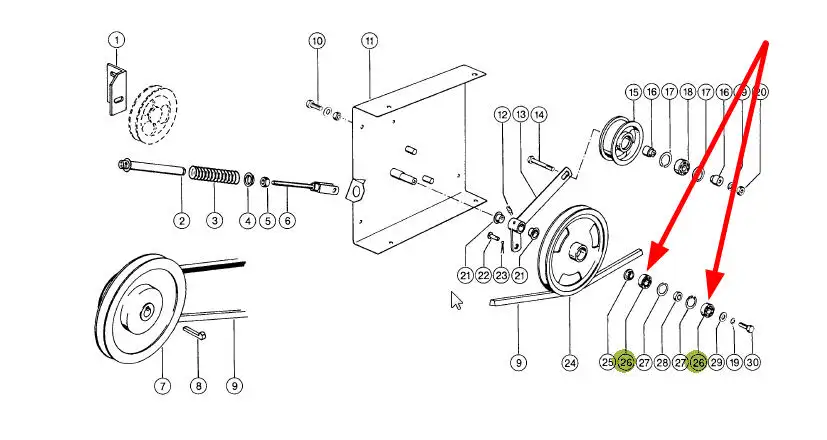 1
10
11
12
13
14
15
16
17
18
17
16
19
20
2
3
4
5
6
21
22
23
21
7
8
9
9
24
25
26
27
28
27
26
29
19
30