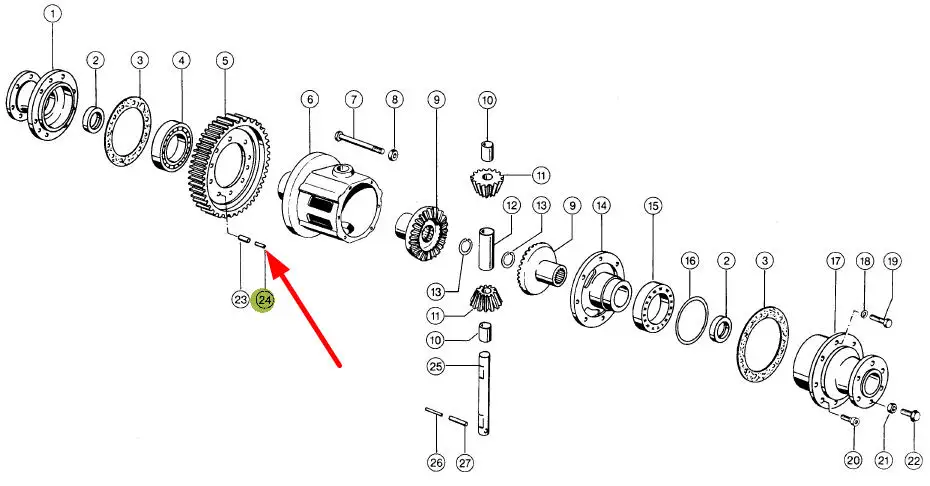 1
2
3
4
5
6
7
8
9
10
11
12
13
9
14
15
16
2
3
17
18
19
23
24
13
11
10
25
26
27
20
21
22