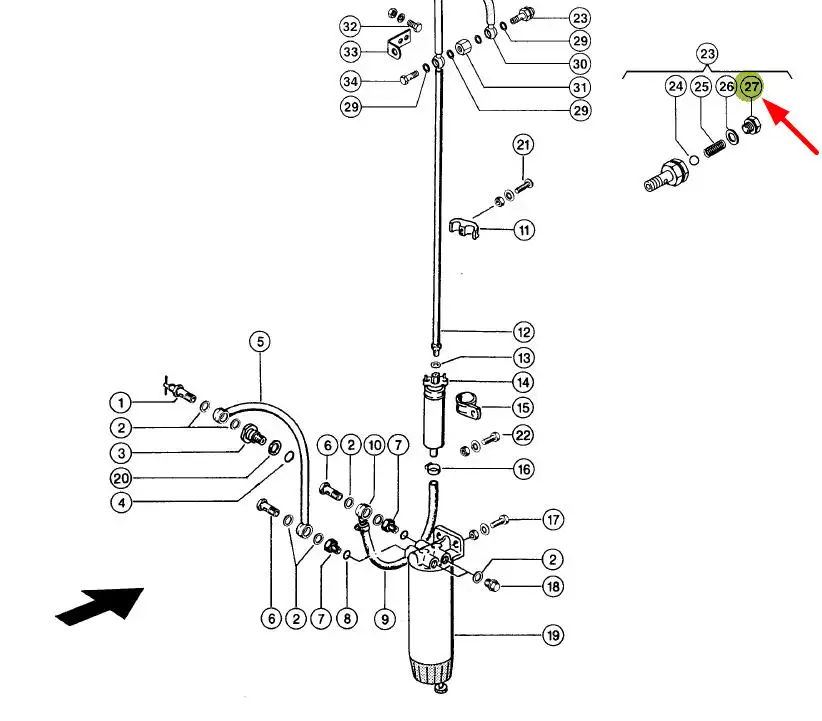 32
33
34
29
23
29
30
31
29
23
24 25 26 27
21
11
12
13
14
15
22
16
5
1
2
3
20
4
6 2 10 7
17
2
18
19
6 2 7 8 9