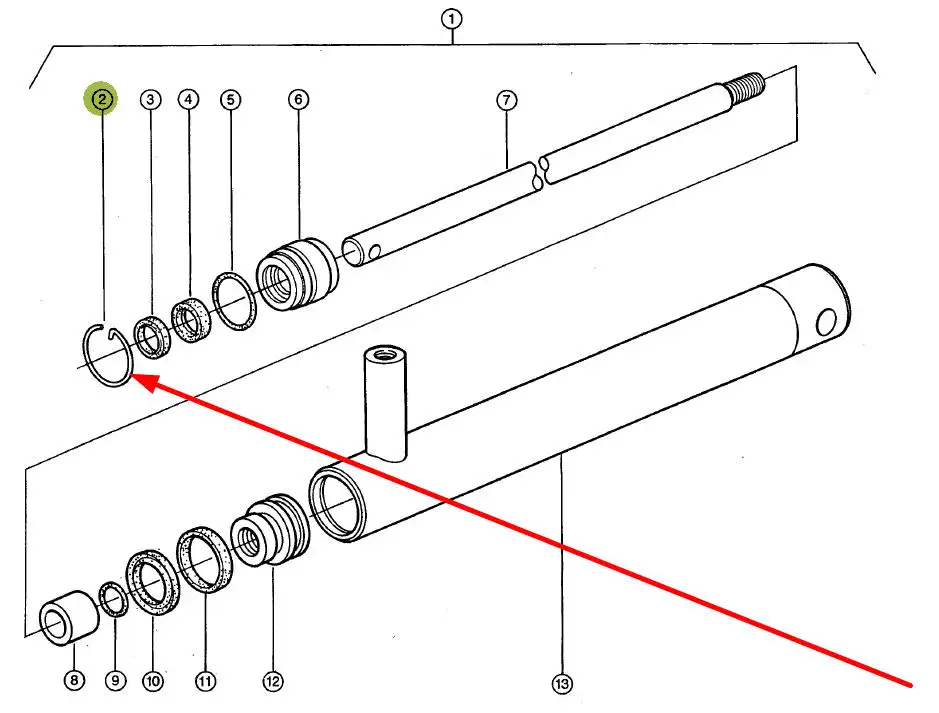 1
2
3
4
5
6
7
8
9
10
11
12
13