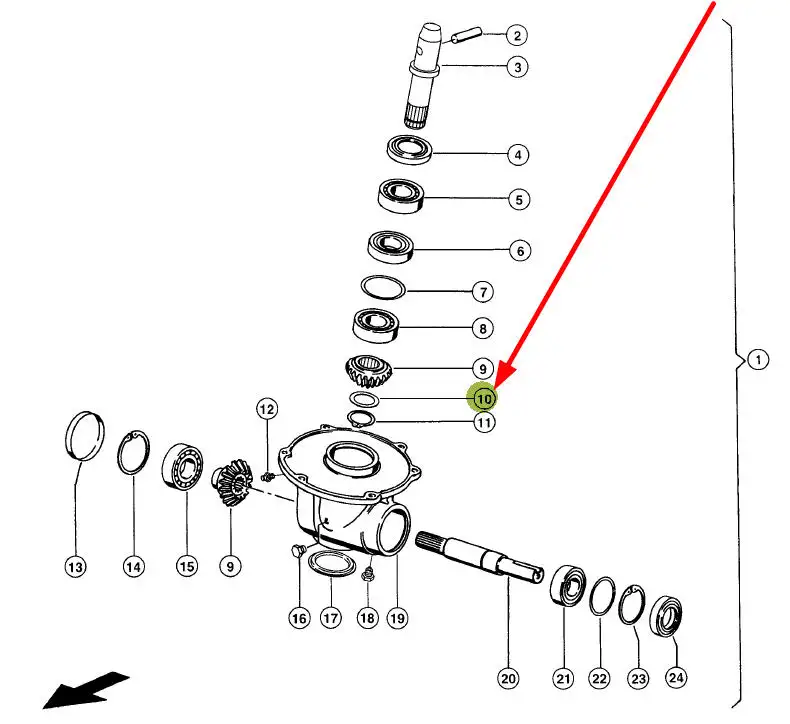 2
3
4
5
6
7
8
9
10
11
1
12
13
14
15
9
16
17
18
19
20
21
22
23
24