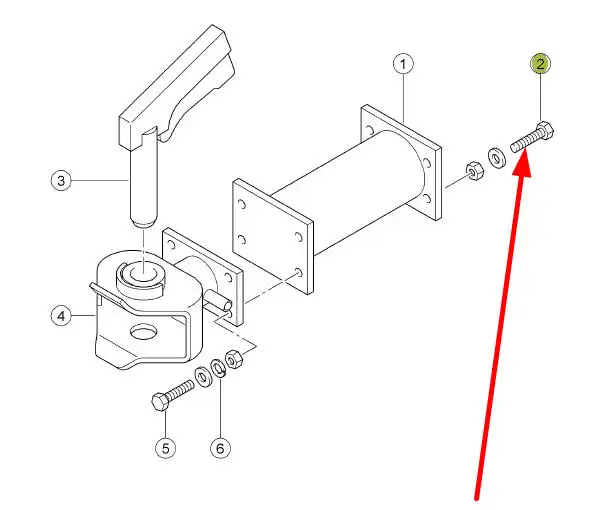 1
2
3
4
5
6