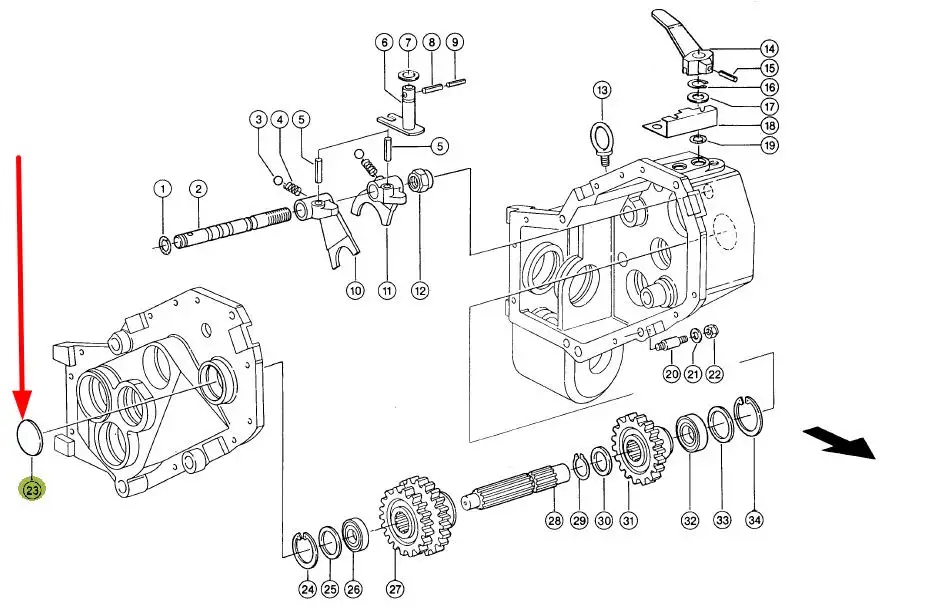 6 7 8 9
14
15
16
17
18
19
13
3 4 5
5
1 2
10 11 12
20 21 22
23
28 29 30 31 32 33 34
24 25 26 27