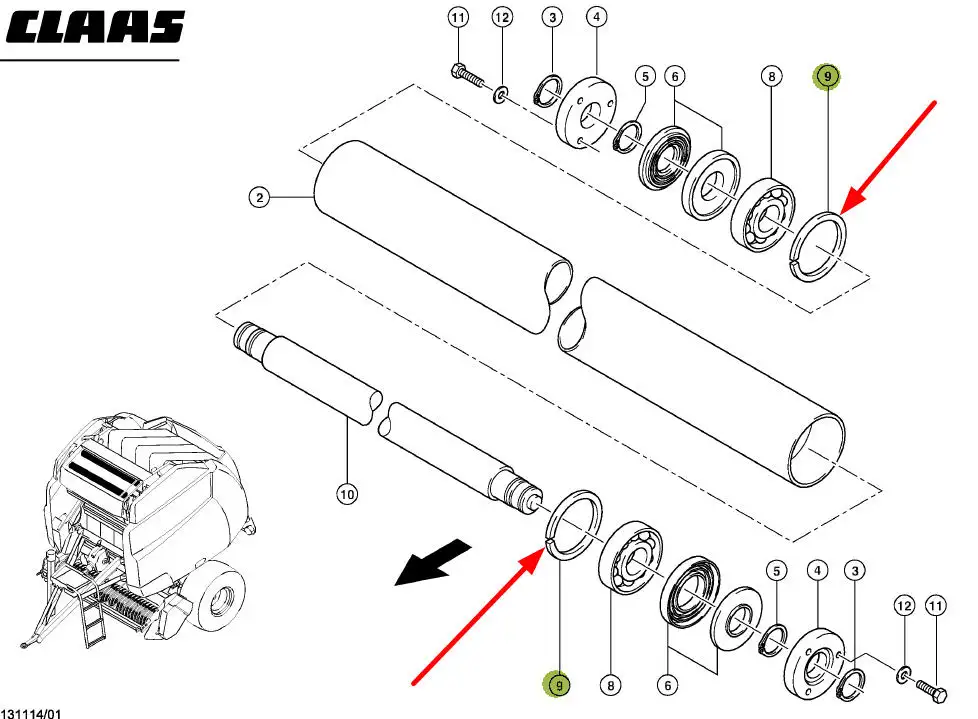 CLAAS

11 12 3 4 5 6 8 9

2

10

9 8 6 5 4 3 12 11

131114/01